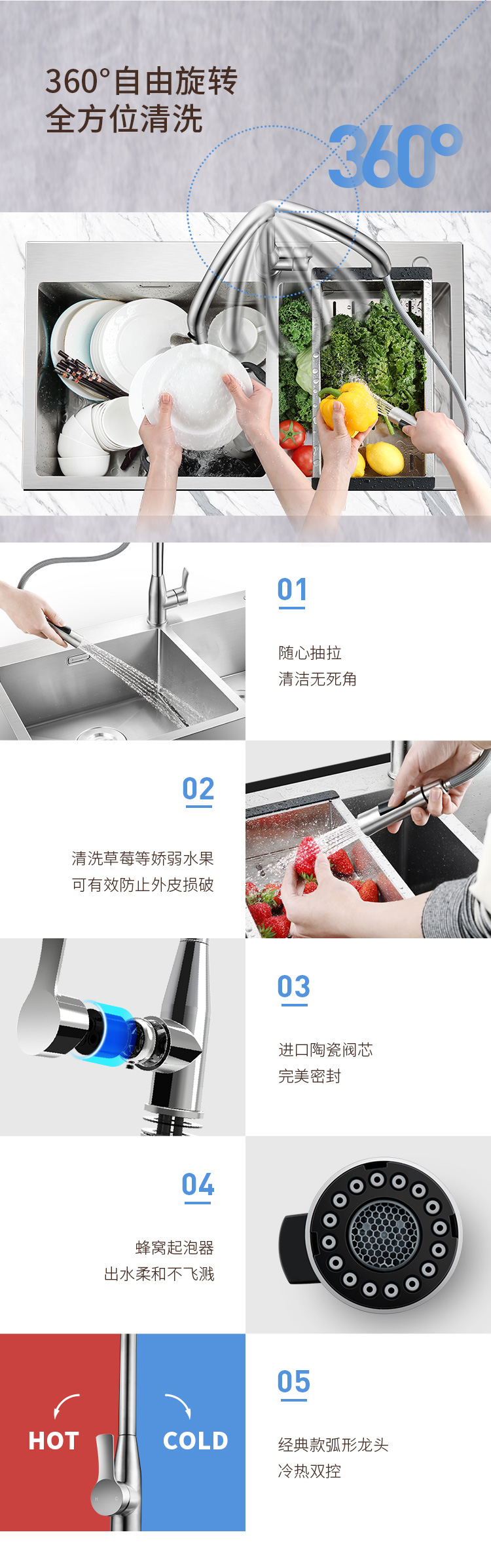 360°自由旋转
全方位清洗

360°

01

随心抽拉
清洁无死角

02

清洗草莓等娇弱水果
可有效防止外皮损破

03

进口陶瓷阀芯
完美密封

04

蜂窝起泡器
出水柔和不飞溅

HOT

COLD

05

经典款弧形龙头
冷热双控